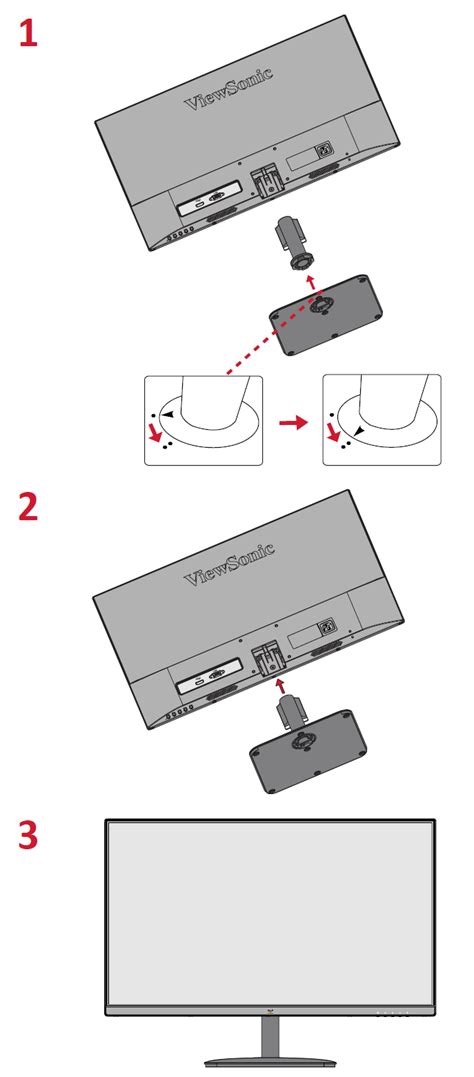 1

ViewSonic

2

ViewSonic

3