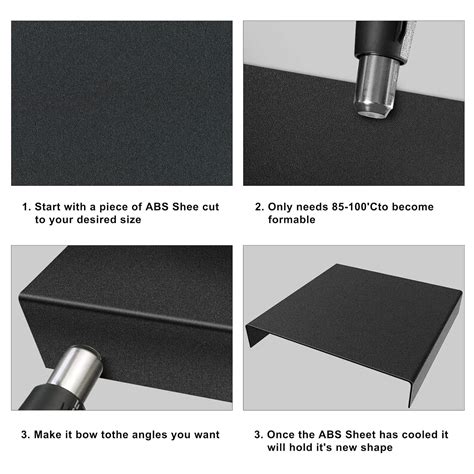 1. Start with a piece of ABS Shee cut to your desired size

2. Only needs 85-100'Cto become formable

3. Make it bow tothe angles you want

3. Once the ABS Sheet has cooled it will hold it's new shape