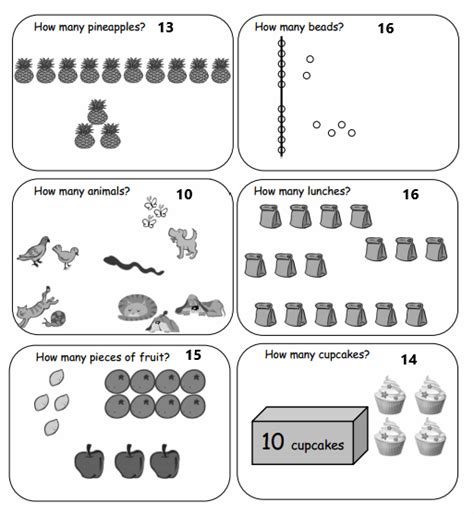 How many pineapples? 13

How many beads? 16

How many animals? 10

How many lunches? 16

How many pieces of fruit? 15

How many cupcakes? 14

10 cupcakes