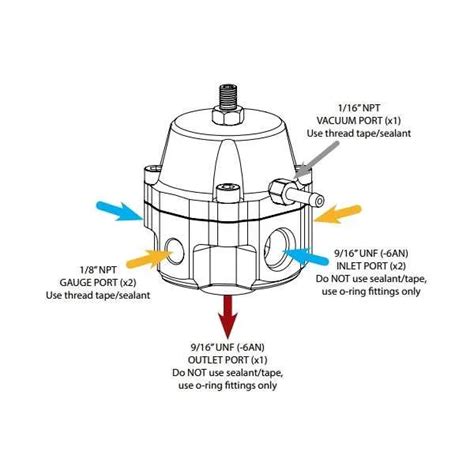 1/16" NPT
VACUUM PORT (x1)
Use thread tape/sealant

1/8" NPT
GAUGE PORT (x2)
Use thread tape/sealant

9/16" UNF (-6AN)
INLET PORT (x2)
Do NOT use sealant/tape,
use o-ring fittings only

9/16" UNF (-6AN)
OUTLET PORT (x1)
Do NOT use sealant/tape,
use o-ring fittings only