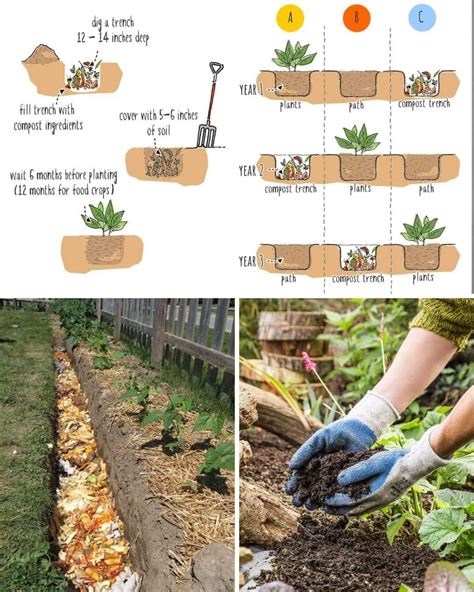 dig a trench
12 – 14 inches deep

fill trench with
compost ingredients

cover with 5–6 inches
of soil

wait 6 months before planting
(12 months for food crops)

A

B

C

YEAR 1
plants
path
compost trench

YEAR 2
compost trench
plants
path

YEAR 3
path
compost trench
plants