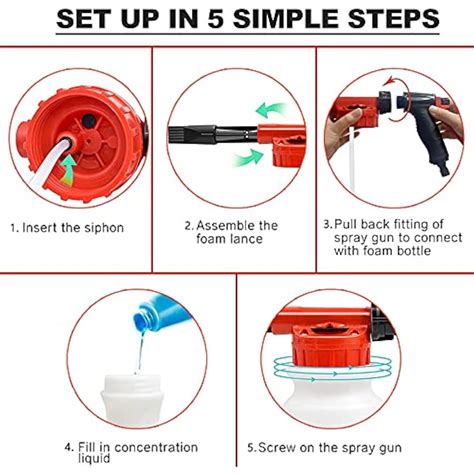 SET UP IN 5 SIMPLE STEPS

1. Insert the siphon

2. Assemble the foam lance

3. Pull back fitting of spray gun to connect with foam bottle

4. Fill in concentration liquid

5. Screw on the spray gun