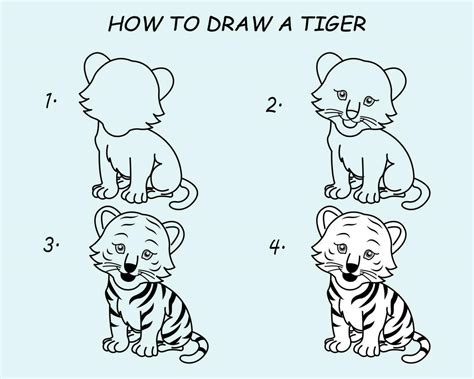 HOW TO DRAW A TIGER

1.

2.

3.

4.