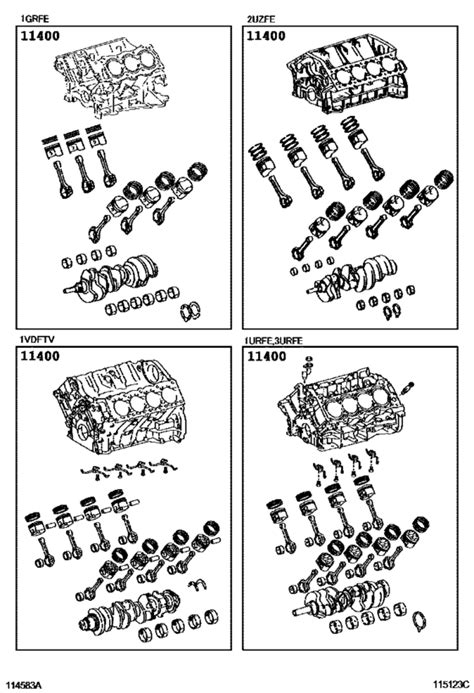 1GRFE

11400

2UZFE

11400

1VDFTV

11400

1URFE,3URFE

11400

114583A

115123C