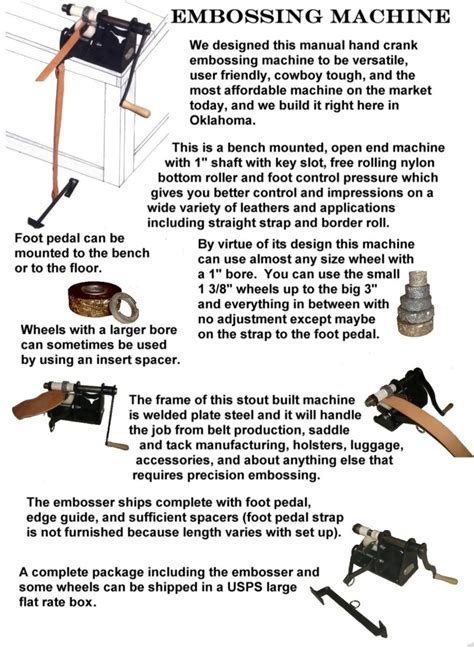 EMBOSSING MACHINE

We designed this manual hand crank embossing machine to be versatile, user friendly, cowboy tough, and the most affordable machine on the market today, and we build it right here in Oklahoma.

This is a bench mounted, open end machine with 1" shaft with key slot, free rolling nylon bottom roller and foot control pressure which gives you better control and impressions on a wide variety of leathers and applications including straight strap and border roll.

Foot pedal can be mounted to the bench or to the floor.

By virtue of its design this machine can use almost any size wheel with a 1" bore. You can use the small 1 3/8" wheels up to the big 3" and everything in between with no adjustment except maybe on the strap to the foot pedal.

Wheels with a larger bore can sometimes be used by using an insert spacer.

The frame of this stout built machine is welded plate steel and it will handle the job from belt production, saddle and tack manufacturing, holsters, luggage, accessories, and about anything else that requires precision embossing.

The embosser ships complete with foot pedal, edge guide, and sufficient spacers (foot pedal strap is not furnished because length varies with set up).

A complete package including the embosser and some wheels can be shipped in a USPS large flat rate box.