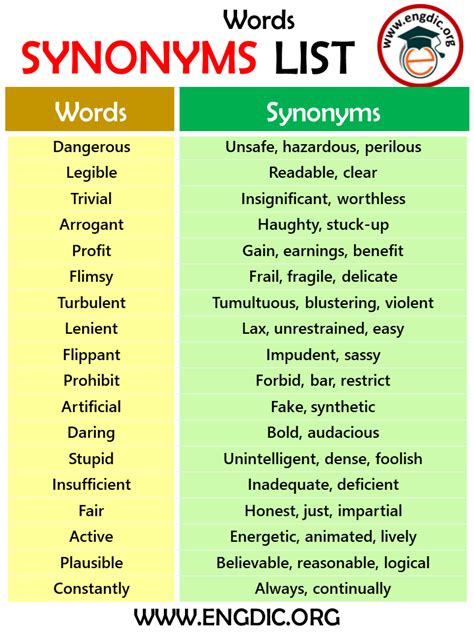 Words
SYNONYMS LIST

www.engdic.org

| Words | Synonyms |
|---|---|
| Dangerous | Unsafe, hazardous, perilous |
| Legible | Readable, clear |
| Trivial | Insignificant, worthless |
| Arrogant | Haughty, stuck-up |
| Profit | Gain, earnings, benefit |
| Flimsy | Frail, fragile, delicate |
| Turbulent | Tumultuous, blustering, violent |
| Lenient | Lax, unrestrained, easy |
| Flippant | Impudent, sassy |
| Prohibit | Forbid, bar, restrict |
| Artificial | Fake, synthetic |
| Daring | Bold, audacious |
| Stupid | Unintelligent, dense, foolish |
| Insufficient | Inadequate, deficient |
| Fair | Honest, just, impartial |
| Active | Energetic, animated, lively |
| Plausible | Believable, reasonable, logical |
| Constantly | Always, continually |

WWW.ENGDIC.ORG