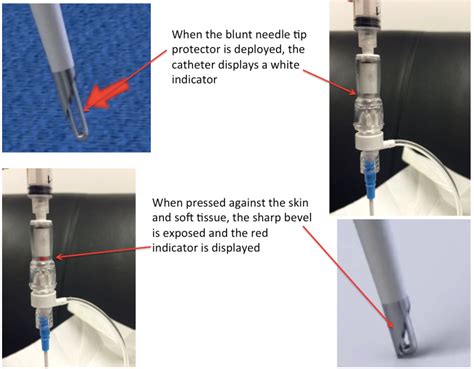 When the blunt needle tip protector is deployed, the catheter displays a white indicator

When pressed against the skin and soft tissue, the sharp bevel is exposed and the red indicator is displayed