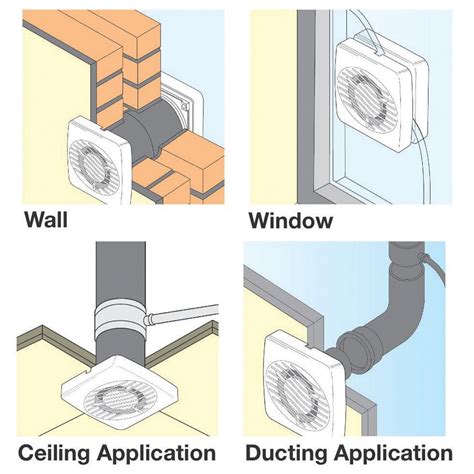 Wall

Window

Ceiling Application

Ducting Application