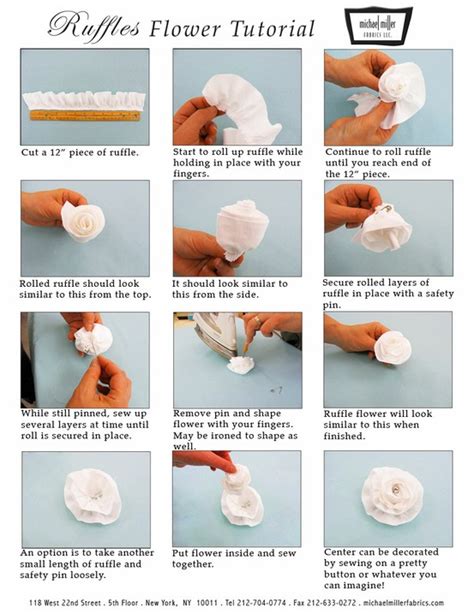 Ruffles Flower Tutorial

michael miller FABRICS LLC.

Cut a 12" piece of ruffle.

Start to roll up ruffle while holding in place with your fingers.

Continue to roll ruffle until you reach end of the 12" piece.

Rolled ruffle should look similar to this from the top.

It should look similar to this from the side.

Secure rolled layers of ruffle in place with a safety pin.

While still pinned, sew up several layers at time until roll is secured in place.

Remove pin and shape flower with your fingers. May be ironed to shape as well.

Ruffle flower will look similar to this when finished.

An option is to take another small length of ruffle and safety pin loosely.

Put flower inside and sew together.

Center can be decorated by sewing on a pretty button or whatever you can imagine!

118 West 22nd Street . 5th Floor . New York, NY 10011 . Tel 212-704-0774 . Fax 212-633-0272 . michaelmillerfabrics.com