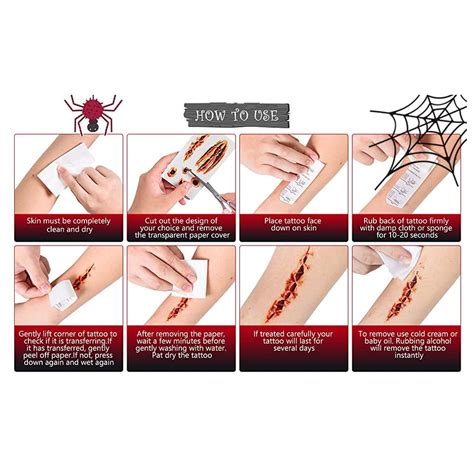 HOW TO USE

Skin must be completely clean and dry

Cut out the design of your choice and remove the transparent paper cover

Place tattoo face down on skin

Rub back of tattoo firmly with damp cloth or sponge for 10-20 seconds

Gently lift corner of tattoo to check if it is transferring.If it has transferred, gently peel off paper.If not, press down again and wet again

After removing the paper, wait a few minutes before gently washing with water. Pat dry the tattoo

If treated carefully your tattoo will last for several days

To remove use cold cream or baby oil. Rubbing alcohol will remove the tattoo instantly