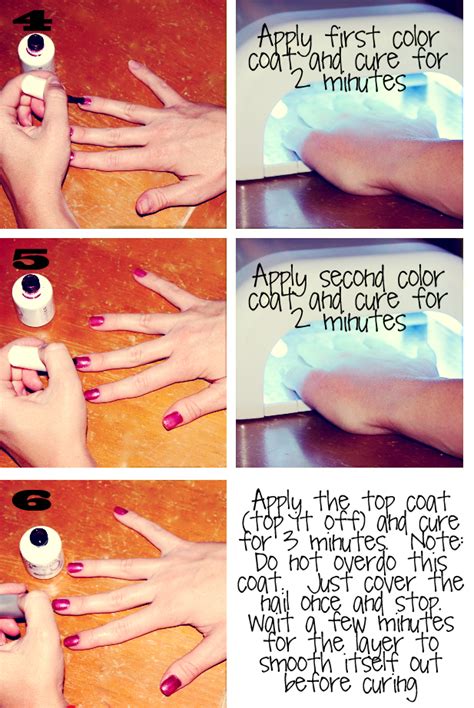 4

Apply first color coat and cure for 2 minutes

5

Apply second color coat and cure for 2 minutes

6

Apply the top coat (top it off) and cure for 3 minutes. Note: Do not overdo this coat. Just cover the nail once and stop. Wait a few minutes for the layer to smooth itself out before curing