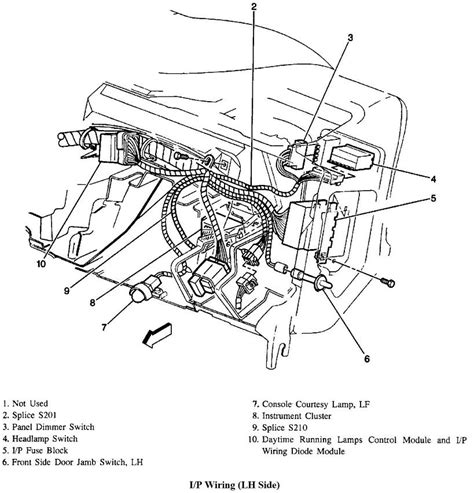 2
3
4
5
10
9
8
7
6

1. Not Used
2. Splice S201
3. Panel Dimmer Switch
4. Headlamp Switch
5. I/P Fuse Block
6. Front Side Door Jamb Switch, LH

7. Console Courtesy Lamp, LF
8. Instrument Cluster
9. Splice S210
10. Daytime Running Lamps Control Module and I/P Wiring Diode Module

I/P Wiring (LH Side)