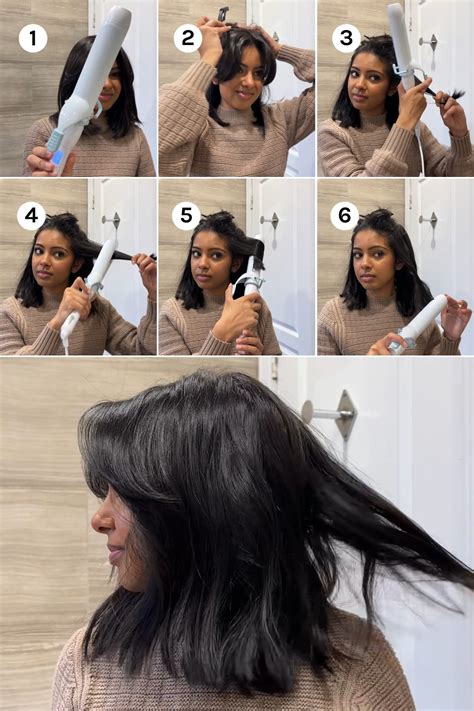 1
2
3
4
5
6