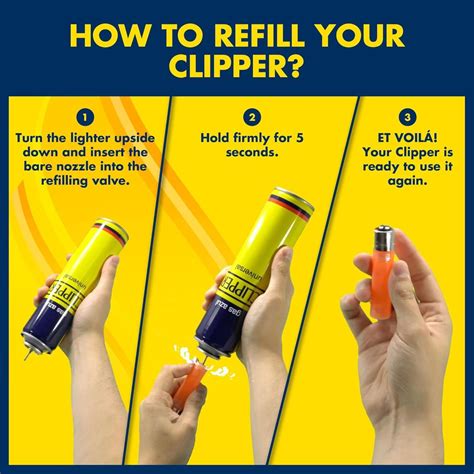 HOW TO REFILL YOUR CLIPPER?

1
Turn the lighter upside down and insert the bare nozzle into the refilling valve.

universal
CLIPPER
gas azul

2
Hold firmly for 5 seconds.

universal
CLIPPER
gas azul

3
ET VOILÁ! Your Clipper is ready to use it again.