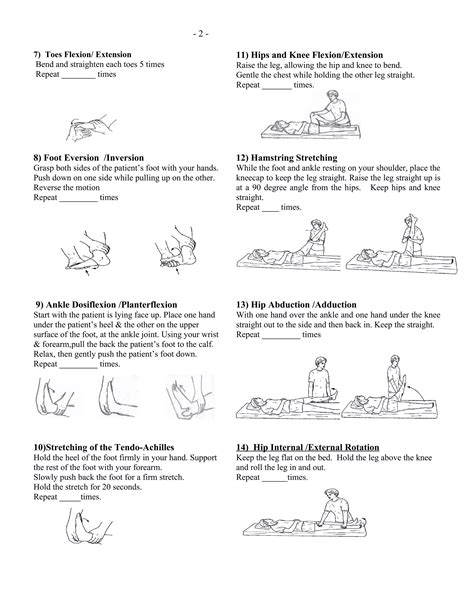 - 2 -

7) Toes Flexion/ Extension
Bend and straighten each toes 5 times
Repeat ________ times

8) Foot Eversion /Inversion
Grasp both sides of the patient's foot with your hands. Push down on one side while pulling up on the other. Reverse the motion
Repeat _________ times

9) Ankle Dosiflexion /Planterflexion
Start with the patient is lying face up. Place one hand under the patient's heel & the other on the upper surface of the foot, at the ankle joint. Using your wrist & forearm,pull the back the patient's foot to the calf. Relax, then gently push the patient's foot down.
Repeat _________ times.

10)Stretching of the Tendo-Achilles
Hold the heel of the foot firmly in your hand. Support the rest of the foot with your forearm.
Slowly push back the foot for a firm stretch.
Hold the stretch for 20 seconds.
Repeat _____times.

11) Hips and Knee Flexion/Extension
Raise the leg, allowing the hip and knee to bend.
Gentle the chest while holding the other leg straight.
Repeat _______ times.

12) Hamstring Stretching
While the foot and ankle resting on your shoulder, place the kneecap to keep the leg straight. Raise the leg straight up is at a 90 degree angle from the hips. Keep hips and knee straight.
Repeat ____ times.

13) Hip Abduction /Adduction
With one hand over the ankle and one hand under the knee straight out to the side and then back in. Keep the straight.
Repeat _________ times

14) Hip Internal /External Rotation
Keep the leg flat on the bed. Hold the leg above the knee and roll the leg in and out.
Repeat ______times.