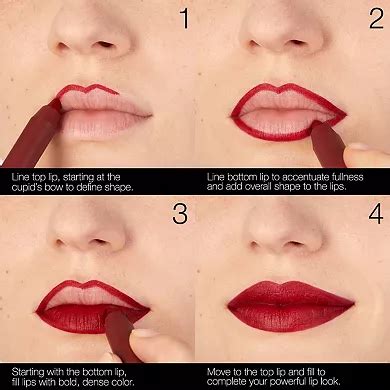 1

Line top lip, starting at the cupid's bow to define shape.

2

Line bottom lip to accentuate fullness and add overall shape to the lips.

3

Starting with the bottom lip, fill lips with bold, dense color.

4

Move to the top lip and fill to complete your powerful lip look.