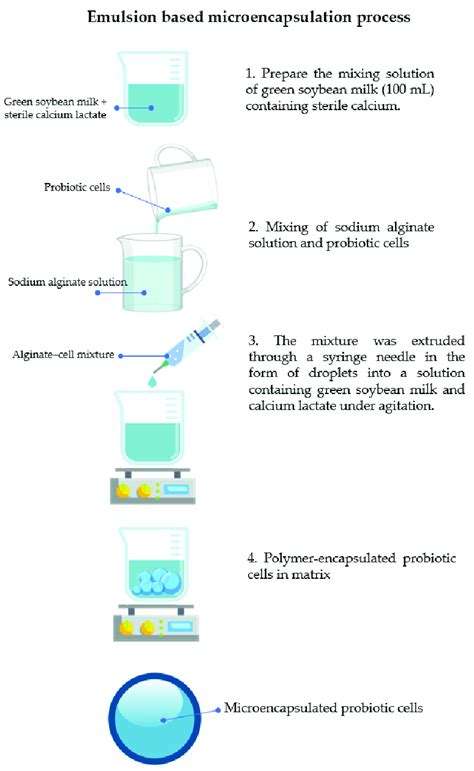 Emulsion based microencapsulation process

Green soybean milk + sterile calcium lactate

1. Prepare the mixing solution of green soybean milk (100 mL) containing sterile calcium.

Probiotic cells

Sodium alginate solution

2. Mixing of sodium alginate solution and probiotic cells

Alginate–cell mixture

3. The mixture was extruded through a syringe needle in the form of droplets into a solution containing green soybean milk and calcium lactate under agitation.

4. Polymer-encapsulated probiotic cells in matrix

Microencapsulated probiotic cells