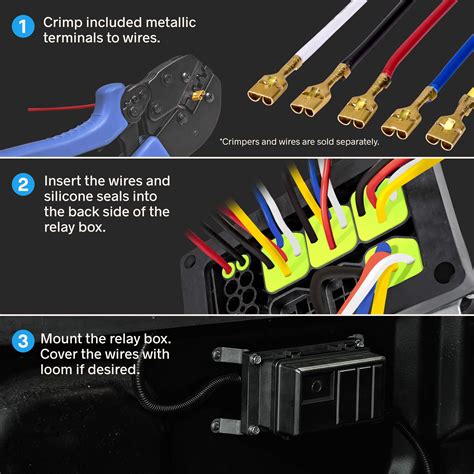 1 Crimp included metallic terminals to wires.

*Crimpers and wires are sold separately.

2 Insert the wires and silicone seals into the back side of the relay box.

3 Mount the relay box. Cover the wires with loom if desired.