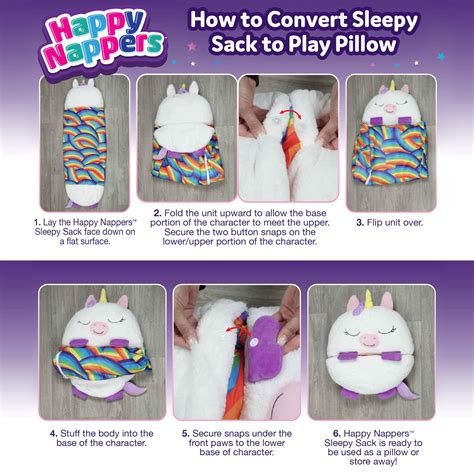 Happy Nappers

How to Convert Sleepy Sack to Play Pillow

1. Lay the Happy Nappers™ Sleepy Sack face down on a flat surface.

2. Fold the unit upward to allow the base portion of the character to meet the upper. Secure the two button snaps on the lower/upper portion of the character.

3. Flip unit over.

4. Stuff the body into the base of the character.

5. Secure snaps under the front paws to the lower base of character.

6. Happy Nappers™ Sleepy Sack is ready to be used as a pillow or store away!