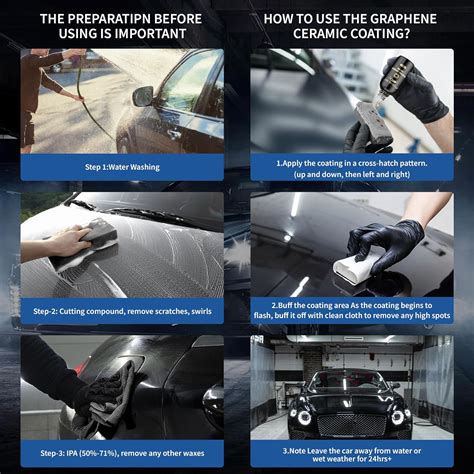 THE PREPARATIPN BEFORE USING IS IMPORTANT

Step 1:Water Washing

Step-2: Cutting compound, remove scratches, swirls

Step-3: IPA (50%-71%), remove any other waxes

HOW TO USE THE GRAPHENE CERAMIC COATING?

1.Apply the coating in a cross-hatch pattern. (up and down, then left and right)

2.Buff the coating area As the coating begins to flash, buff it off with clean cloth to remove any high spots

3.Note Leave the car away from water or wet weather for 24hrs+