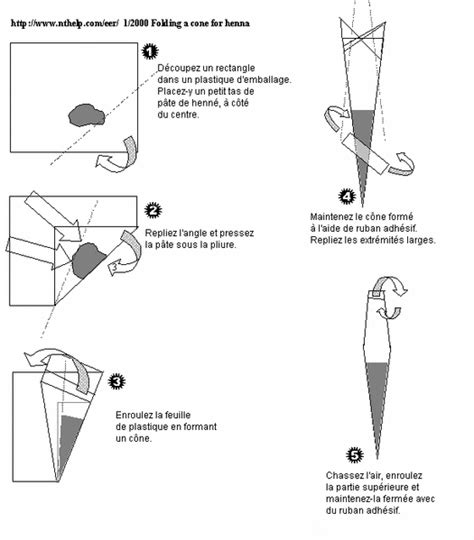 http://www.nthelp.com/eer/ 1/2000 Folding a cone for henna

1

Découpez un rectangle dans un plastique d'emballage. Placez-y un petit tas de pâte de henné, à côté du centre.

2

Repliez l'angle et pressez la pâte sous la pliure.

3

Enroulez la feuille de plastique en formant un cône.

4

Maintenez le cône formé à l'aide de ruban adhésif. Repliez les extrémités larges.

5

Chassez l'air, enroulez la partie supérieure et maintenez-la fermée avec du ruban adhésif.