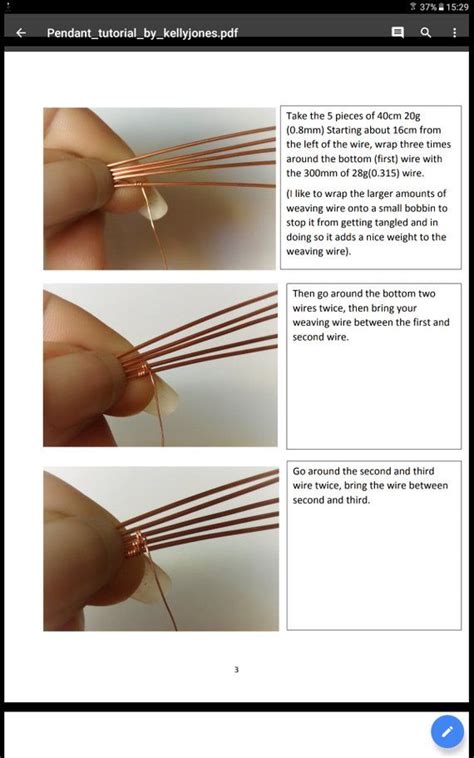 37% 15:29

Pendant_tutorial_by_kellyjones.pdf

Take the 5 pieces of 40cm 20g (0.8mm) Starting about 16cm from the left of the wire, wrap three times around the bottom (first) wire with the 300mm of 28g(0.315) wire.

(I like to wrap the larger amounts of weaving wire onto a small bobbin to stop it from getting tangled and in doing so it adds a nice weight to the weaving wire).

Then go around the bottom two wires twice, then bring your weaving wire between the first and second wire.

Go around the second and third wire twice, bring the wire between second and third.

3