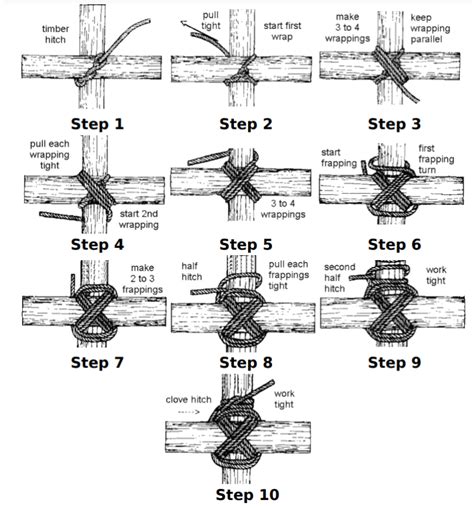 timber hitch

Step 1

pull tight

start first wrap

Step 2

make 3 to 4 wrappings

keep wrapping parallel

Step 3

pull each wrapping tight

start 2nd wrapping

Step 4

3 to 4 wrappings

Step 5

start frapping

first frapping turn

Step 6

make 2 to 3 frappings

Step 7

half hitch

pull each frappings tight

Step 8

second half hitch

work tight

Step 9

clove hitch

work tight

Step 10