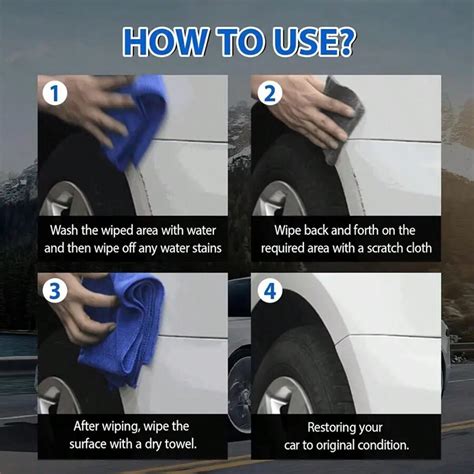 HOW TO USE?

1

Wash the wiped area with water and then wipe off any water stains

2

Wipe back and forth on the required area with a scratch cloth

3

After wiping, wipe the surface with a dry towel.

4

Restoring your car to original condition.