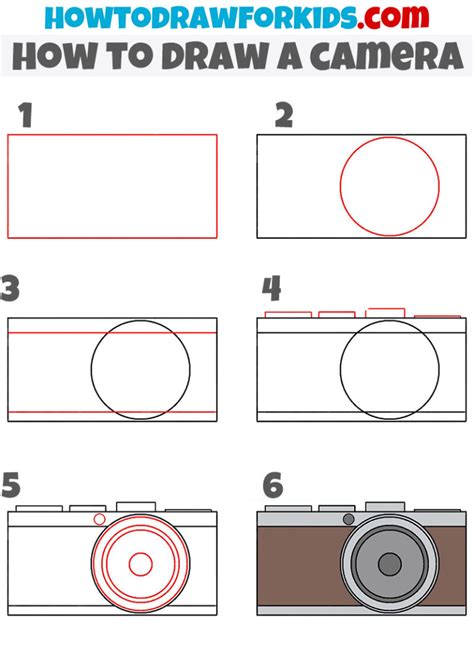 HOWTODRAWFORKIDS.com
HOW TO DRAW A CAMERA

1

2

3

4

5

6