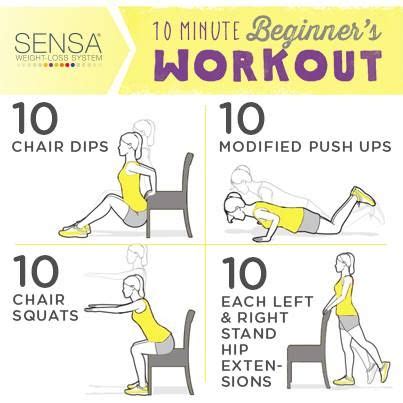 SENSA®
WEIGHT-LOSS SYSTEM

10 MINUTE Beginner's
WORKOUT

10
CHAIR DIPS

10
MODIFIED PUSH UPS

10
CHAIR SQUATS

10
EACH LEFT & RIGHT STAND HIP EXTENSIONS