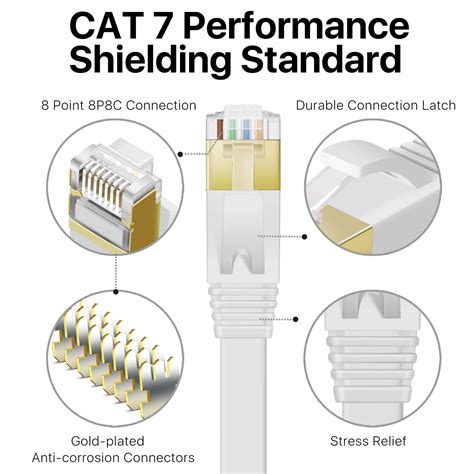 CAT 7 Performance Shielding Standard

8 Point 8P8C Connection

Durable Connection Latch

Gold-plated
Anti-corrosion Connectors

Stress Relief