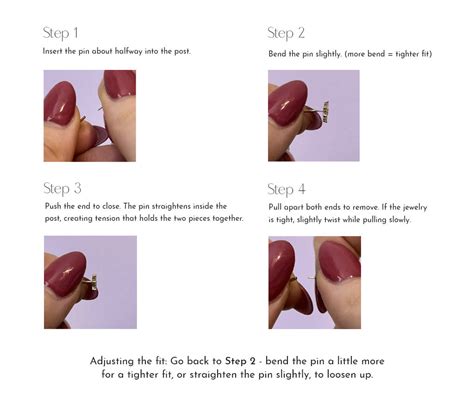 Step 1

Insert the pin about halfway into the post.

Step 2

Bend the pin slightly. (more bend = tighter fit)

Step 3

Push the end to close. The pin straightens inside the post, creating tension that holds the two pieces together.

Step 4

Pull apart both ends to remove. If the jewelry is tight, slightly twist while pulling slowly.

Adjusting the fit: Go back to Step 2 - bend the pin a little more for a tighter fit, or straighten the pin slightly, to loosen up.