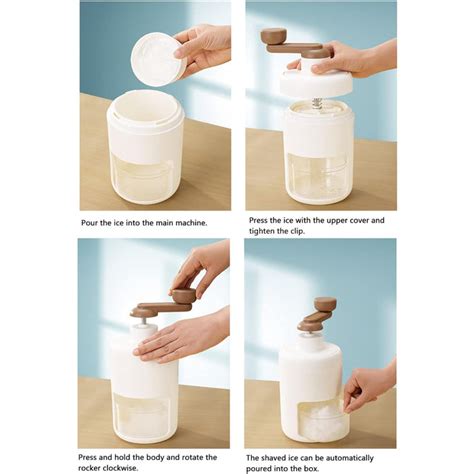 Pour the ice into the main machine.

Press the ice with the upper cover and tighten the clip.

Press and hold the body and rotate the rocker clockwise.

The shaved ice can be automatically poured into the box.