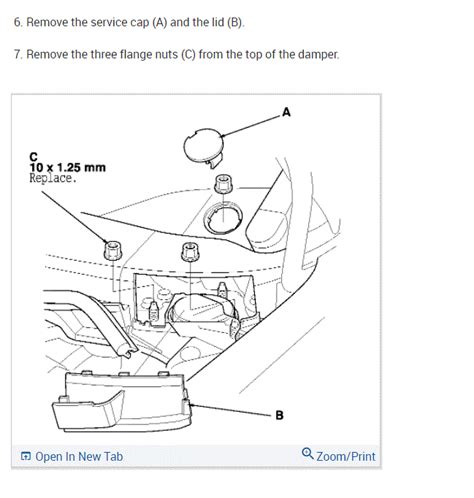 6. Remove the service cap (A) and the lid (B).

7. Remove the three flange nuts (C) from the top of the damper.

A

C
10 x 1.25 mm
Replace.

B

Open In New Tab

Zoom/Print