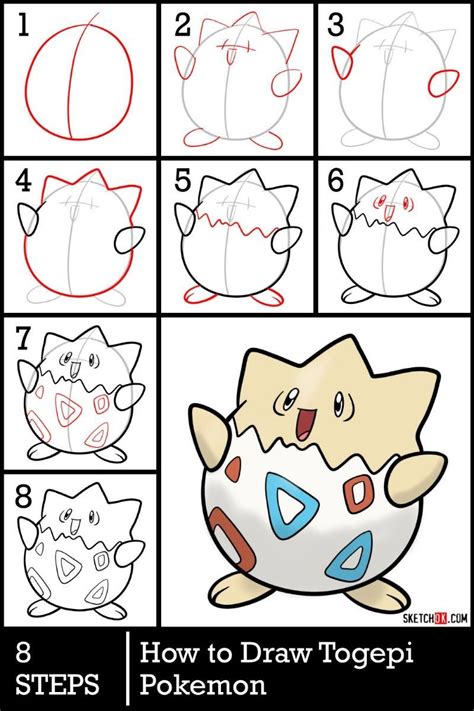 1

2

3

4

5

6

7

8

SKETCHOK.COM

8 STEPS

How to Draw Togepi Pokemon