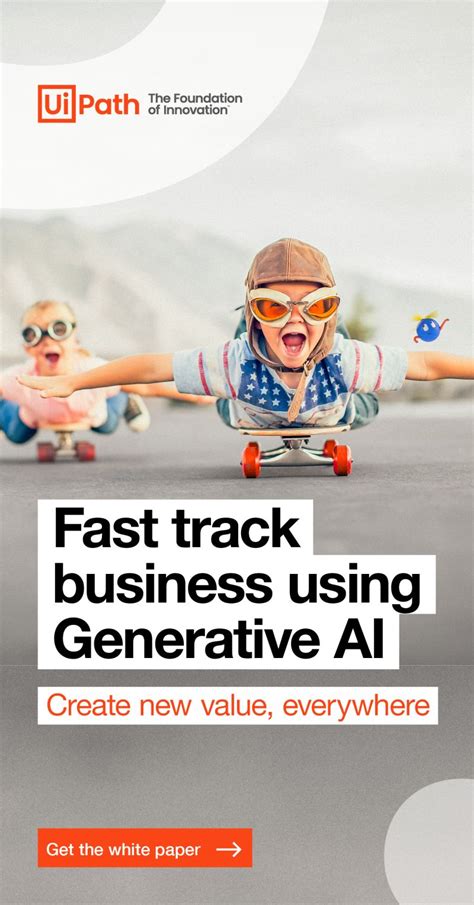 UiPath The Foundation of Innovation™

Fast track business using Generative AI

Create new value, everywhere

Get the white paper →