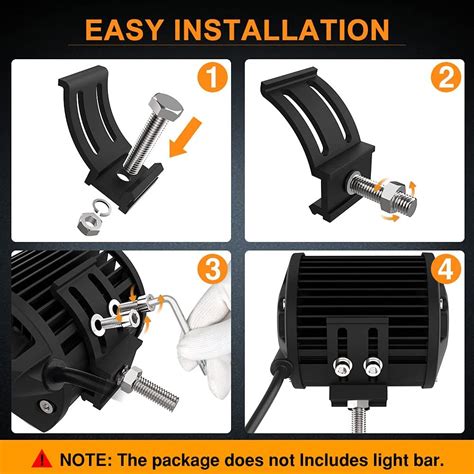 EASY INSTALLATION

1

2

3

4

NOTE: The package does not Includes light bar.