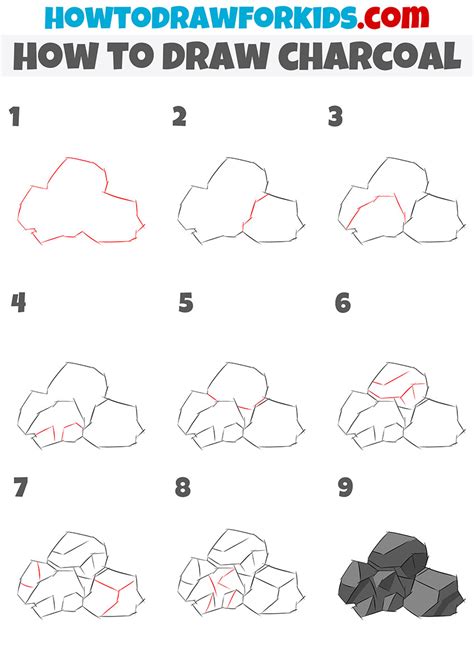 HOWTODRAWFORKIDS.com
HOW TO DRAW CHARCOAL

1

2

3

4

5

6

7

8

9