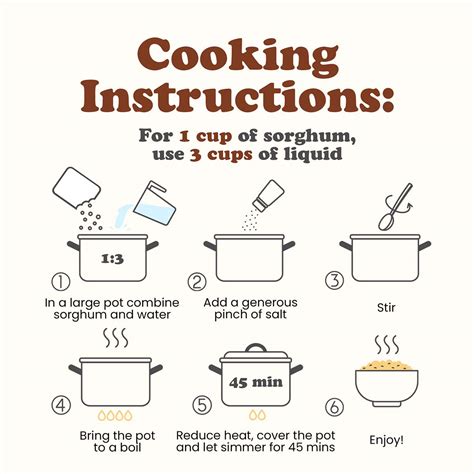 Cooking Instructions:

For 1 cup of sorghum, use 3 cups of liquid

1:3

① In a large pot combine sorghum and water

② Add a generous pinch of salt

③ Stir

④ Bring the pot to a boil

45 min

⑤ Reduce heat, cover the pot and let simmer for 45 mins

⑥ Enjoy!