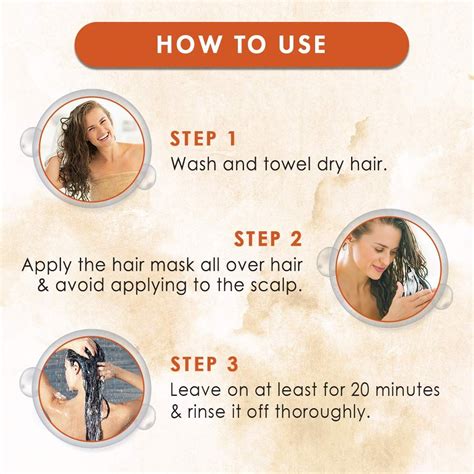 HOW TO USE

STEP 1
Wash and towel dry hair.

STEP 2
Apply the hair mask all over hair & avoid applying to the scalp.

STEP 3
Leave on at least for 20 minutes & rinse it off thoroughly.