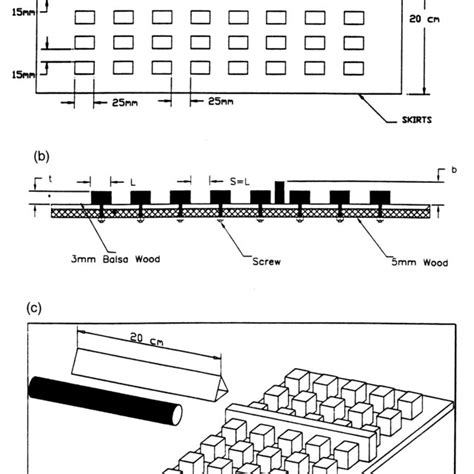 15mm
20 cm
15mm
25mm
25mm
SKIRTS

(b)
t
L
S=L
b
3mm Balsa Wood
Screw
5mm Wood

(c)
20 cm