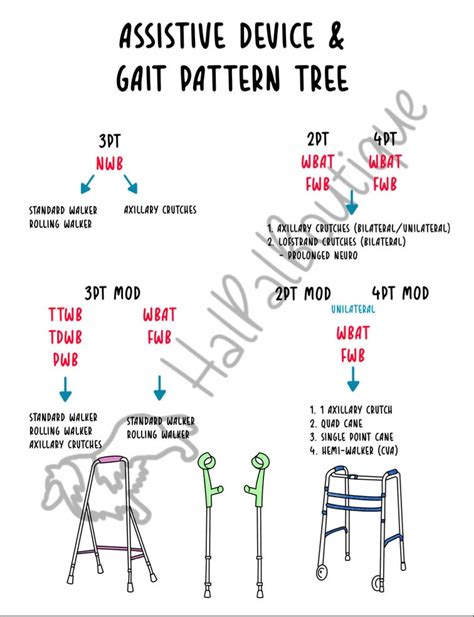 ASSISTIVE DEVICE & GAIT PATTERN TREE

3PT
NWB

STANDARD WALKER
ROLLING WALKER

AXILLARY CRUTCHES

2PT
WBAT
FWB

4PT
WBAT
FWB

1. AXILLARY CRUTCHES (BILATERAL/UNILATERAL)
2. LOFSTRAND CRUTCHES (BILATERAL)
- PROLONGED NEURO

3PT MOD

TTWB
TDWB
PWB

STANDARD WALKER
ROLLING WALKER
AXILLARY CRUTCHES

WBAT
FWB

STANDARD WALKER
ROLLING WALKER

2PT MOD

4PT MOD

UNILATERAL

WBAT
FWB

1. 1 AXILLARY CRUTCH
2. QUAD CANE
3. SINGLE POINT CANE
4. HEMI-WALKER (CVA)

HalPalBoutique