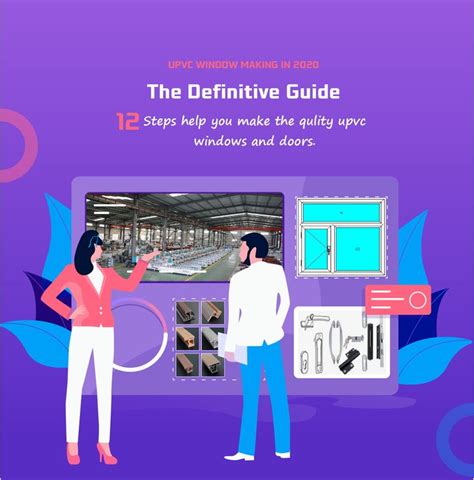 UPVC WINDOW MAKING IN 2020

The Definitive Guide

12 Steps help you make the qulity upvc windows and doors.