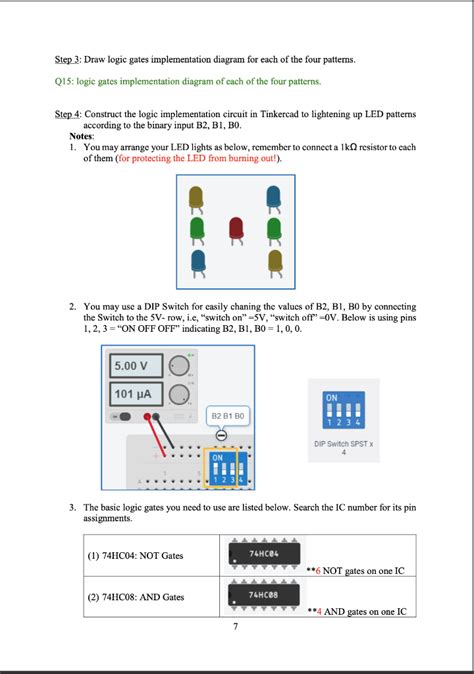 Step 3: Draw logic gates implementation diagram for each of the four patterns.

Q15: logic gates implementation diagram of each of the four patterns.

Step 4: Construct the logic implementation circuit in Tinkercad to lightening up LED patterns according to the binary input B2, B1, B0.

Notes:

1. You may arrange your LED lights as below, remember to connect a 1kΩ resistor to each of them (for protecting the LED from burning out!).

2. You may use a DIP Switch for easily chaning the values of B2, B1, B0 by connecting the Switch to the 5V- row, i.e, "switch on" =5V, "switch off" =0V. Below is using pins 1, 2, 3 = "ON OFF OFF" indicating B2, B1, B0 = 1, 0, 0.

5.00 V

101 µA

B2 B1 B0

ON

1 2 3 4

ON

1 2 3 4

DIP Switch SPST x 4

3. The basic logic gates you need to use are listed below. Search the IC number for its pin assignments.

| (1) 74HC04: NOT Gates | 74HC04 **6 NOT gates on one IC |
|---|---|
| (2) 74HC08: AND Gates | 74HC08 **4 AND gates on one IC |

7