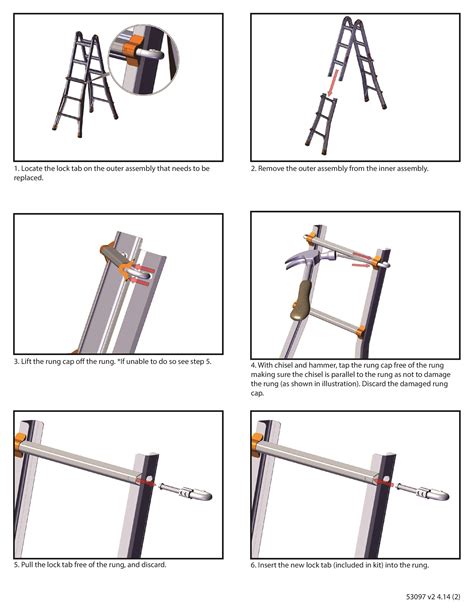 1. Locate the lock tab on the outer assembly that needs to be replaced.

2. Remove the outer assembly from the inner assembly.

3. Lift the rung cap off the rung. *If unable to do so see step 5.

4. With chisel and hammer, tap the rung cap free of the rung making sure the chisel is parallel to the rung as not to damage the rung (as shown in illustration). Discard the damaged rung cap.

5. Pull the lock tab free of the rung, and discard.

6. Insert the new lock tab (included in kit) into the rung.

53097 v2 4.14 (2)