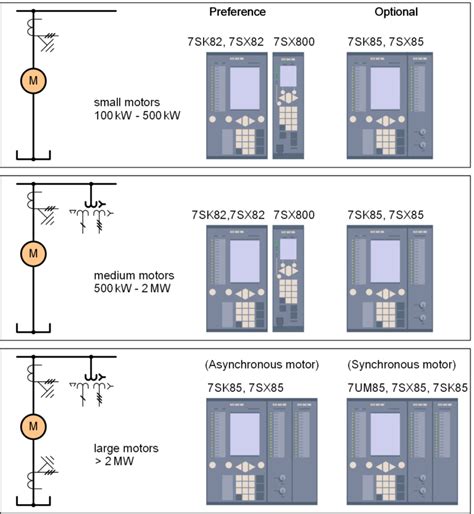 Preference

Optional

M

small motors
100 kW - 500 kW

7SK82, 7SX82 7SX800

7SK85, 7SX85

M

medium motors
500 kW - 2 MW

7SK82,7SX82 7SX800

7SK85, 7SX85

M

large motors
> 2 MW

(Asynchronous motor)

7SK85, 7SX85

(Synchronous motor)

7UM85, 7SX85, 7SK85