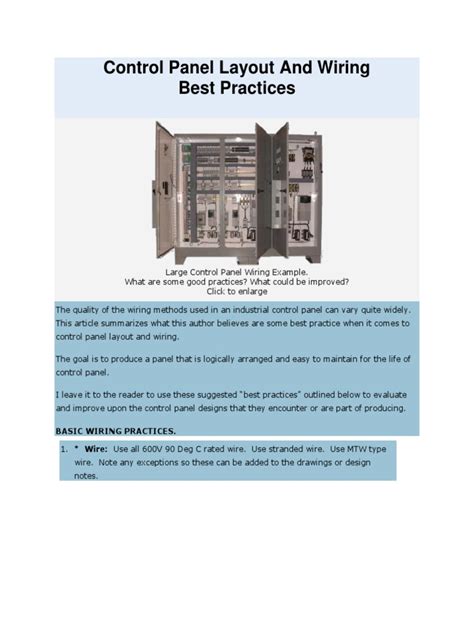 Control Panel Layout And Wiring Best Practices

Large Control Panel Wiring Example.
What are some good practices? What could be improved?
Click to enlarge

The quality of the wiring methods used in an industrial control panel can vary quite widely. This article summarizes what this author believes are some best practice when it comes to control panel layout and wiring.

The goal is to produce a panel that is logically arranged and easy to maintain for the life of control panel.

I leave it to the reader to use these suggested "best practices" outlined below to evaluate and improve upon the control panel designs that they encounter or are part of producing.

BASIC WIRING PRACTICES.

1. * Wire: Use all 600V 90 Deg C rated wire. Use stranded wire. Use MTW type wire. Note any exceptions so these can be added to the drawings or design notes.