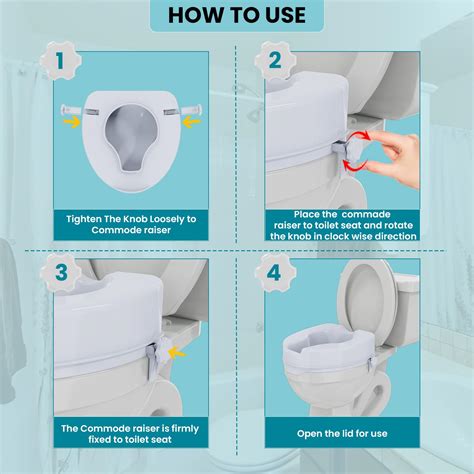 HOW TO USE

1

Tighten The Knob Loosely to Commode raiser

2

Place the commade raiser to toilet seat and rotate the knob in clock wise direction

3

The Commode raiser is firmly fixed to toilet seat

4

Open the lid for use