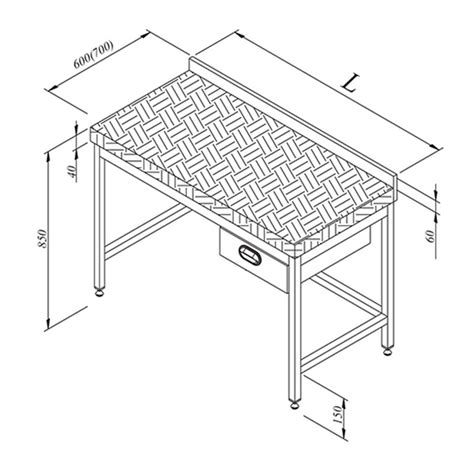 600(700)
L
40
850
60
150