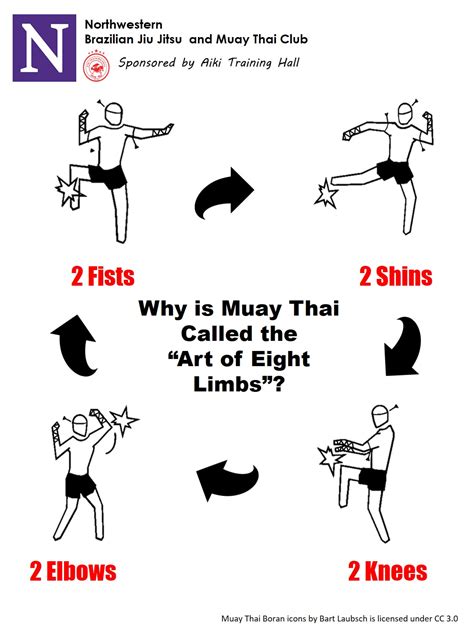 N

Northwestern
Brazilian Jiu Jitsu and Muay Thai Club
Sponsored by Aiki Training Hall

2 Fists

2 Shins

Why is Muay Thai Called the "Art of Eight Limbs"?

2 Elbows

2 Knees

Muay Thai Boran icons by Bart Laubsch is licensed under CC 3.0